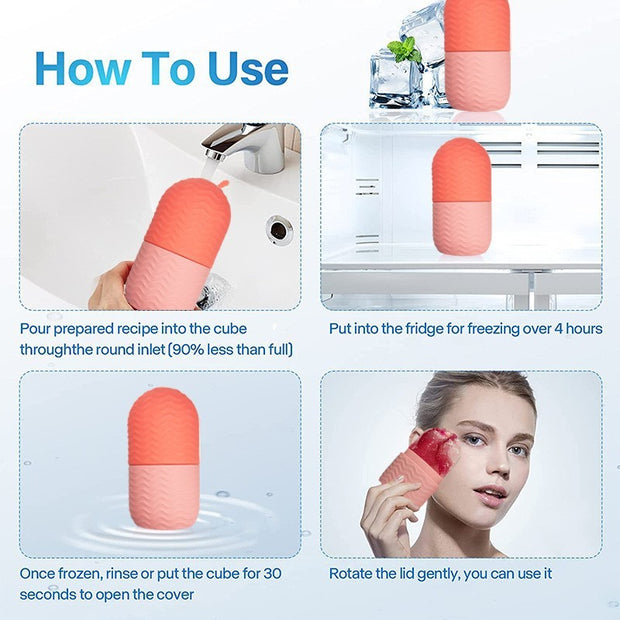 How To Use

Pour prepared recipe into the cube throughthe round inlet (90% less than full)

Put into the fridge for freezing over 4 hours

Once frozen, rinse or put the cube for 30 seconds to open the cover

Rotate the lid gently, you can use it